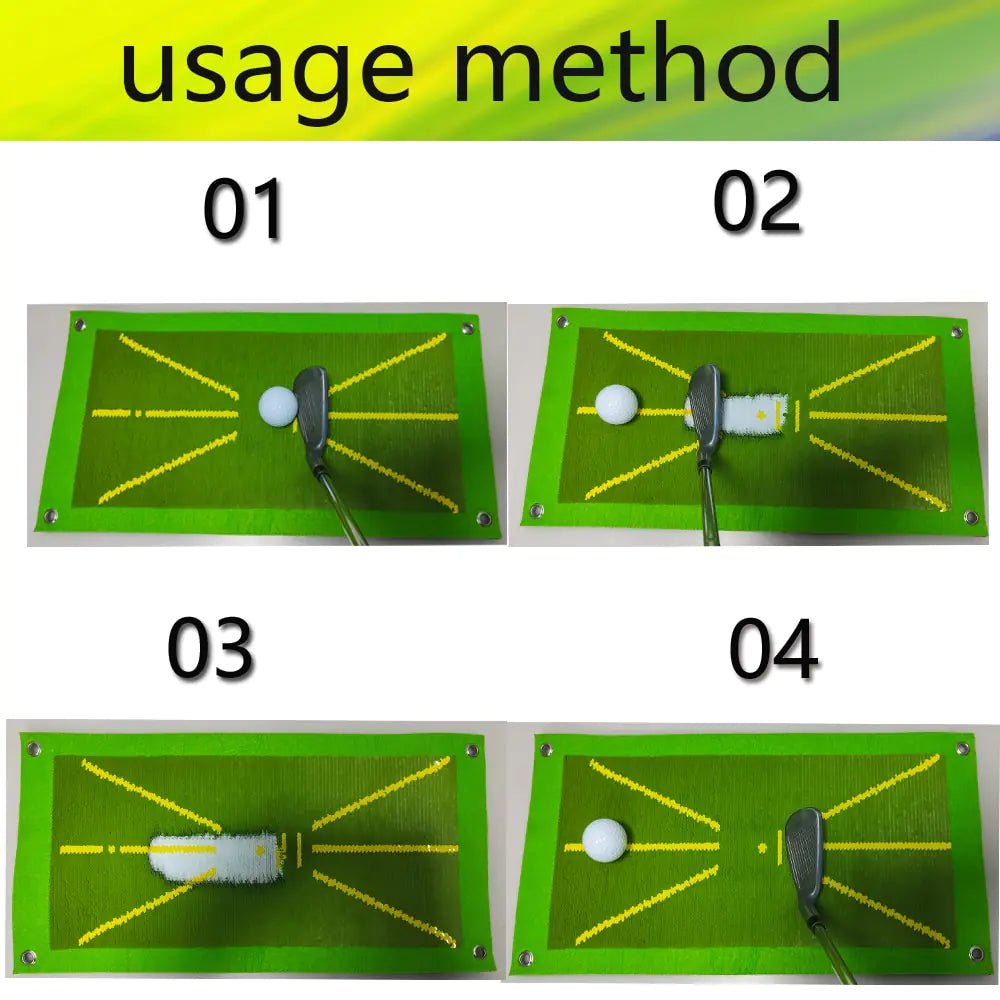 usage method

01

02

03

04