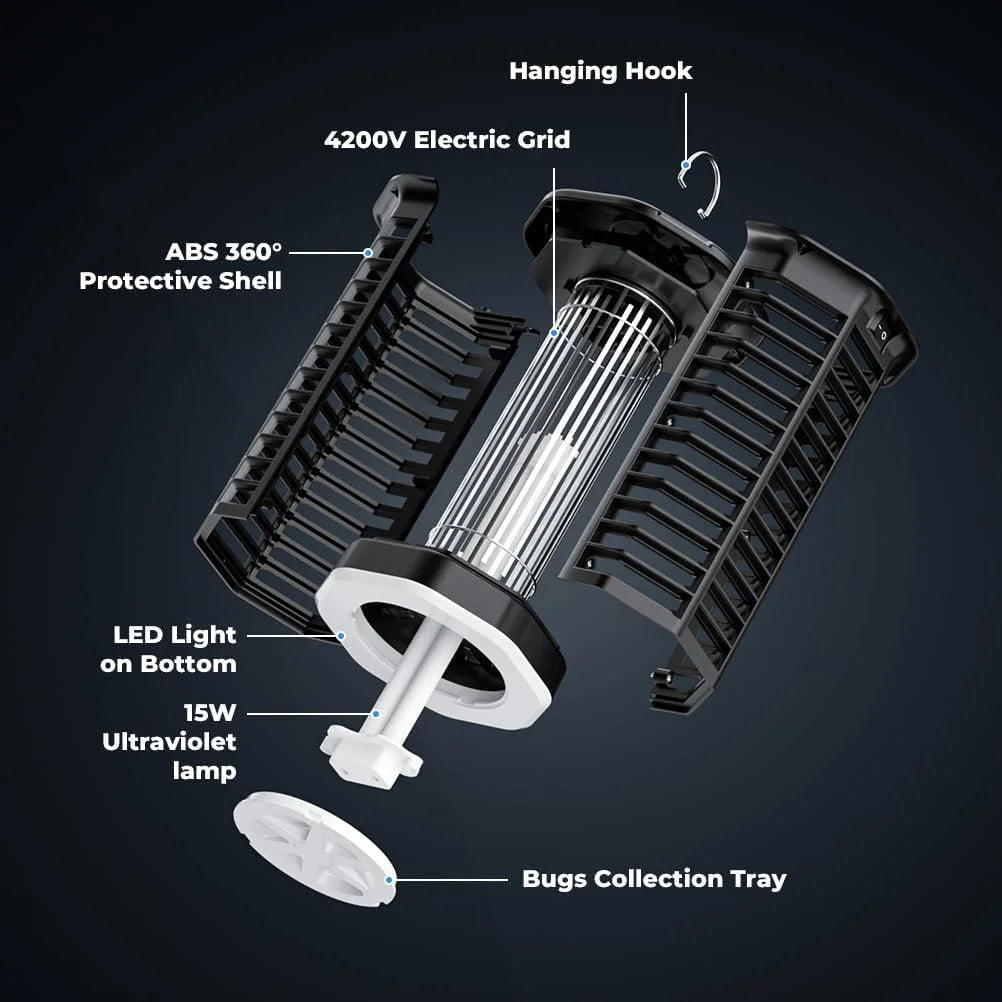 Hanging Hook

4200V Electric Grid

ABS 360° Protective Shell

LED Light on Bottom

15W Ultraviolet lamp

Bugs Collection Tray