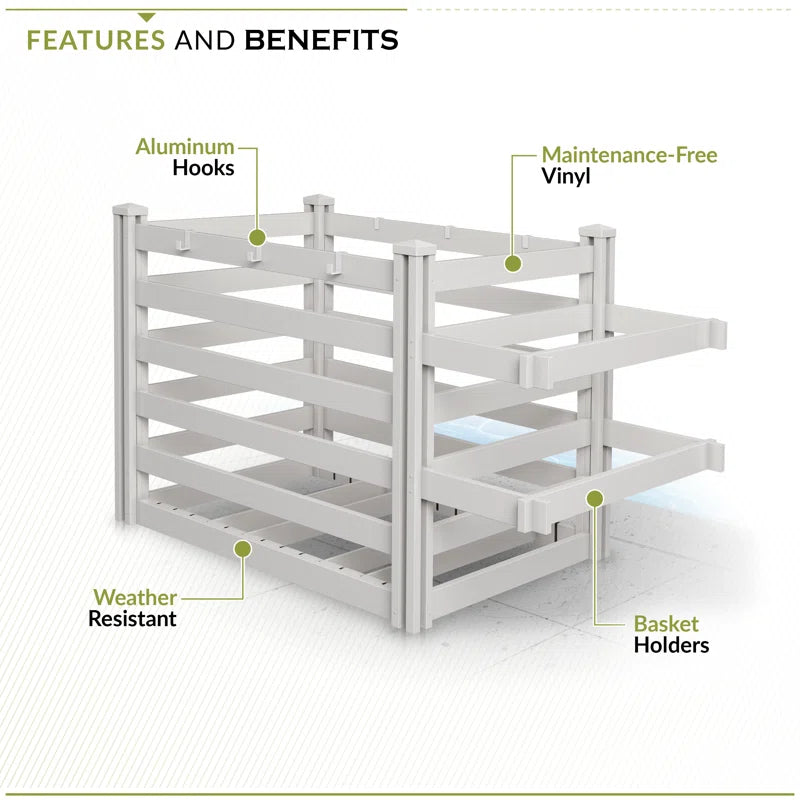 FEATURES AND BENEFITS

Aluminum Hooks

Maintenance-Free Vinyl

Weather Resistant

Basket Holders