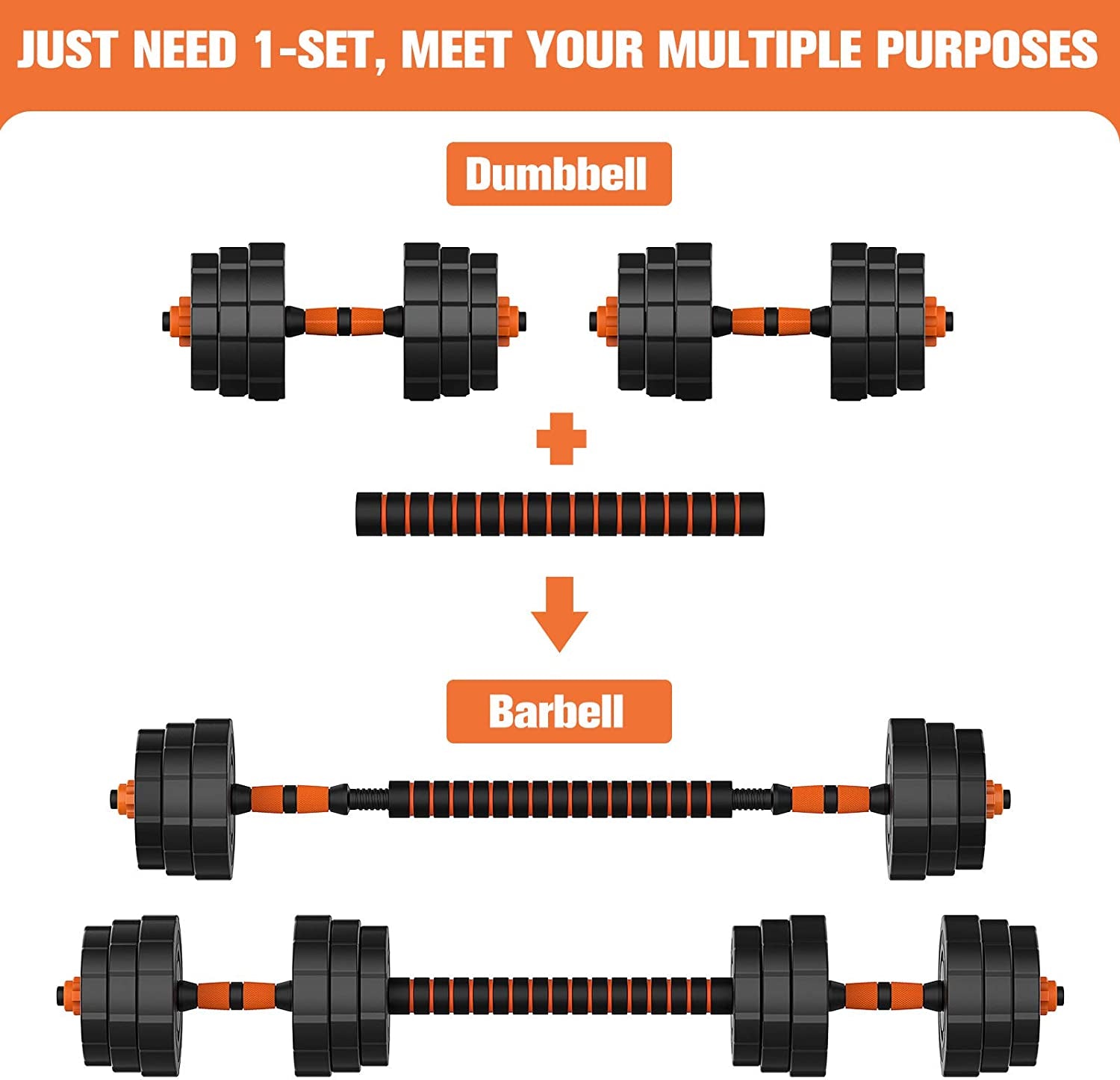 JUST NEED 1-SET, MEET YOUR MULTIPLE PURPOSES

Dumbbell

Barbell