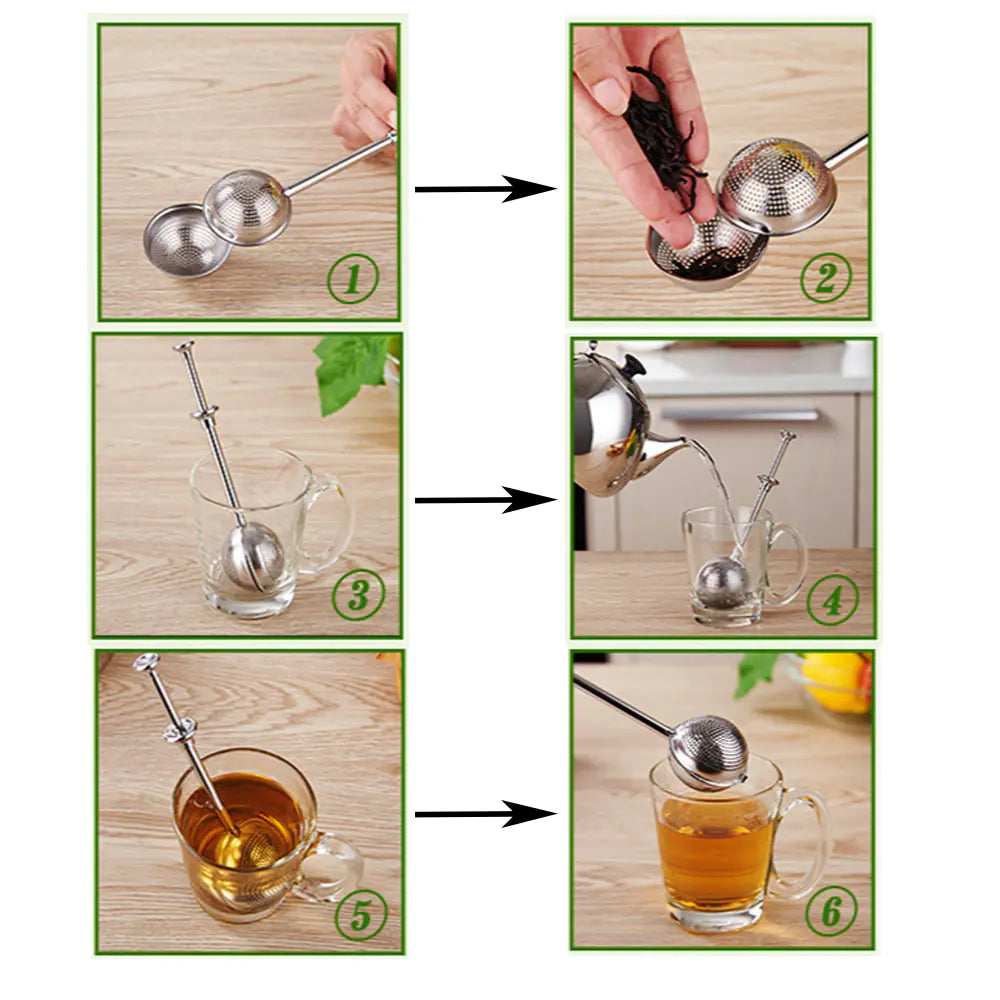 1

2

3

4

5

6