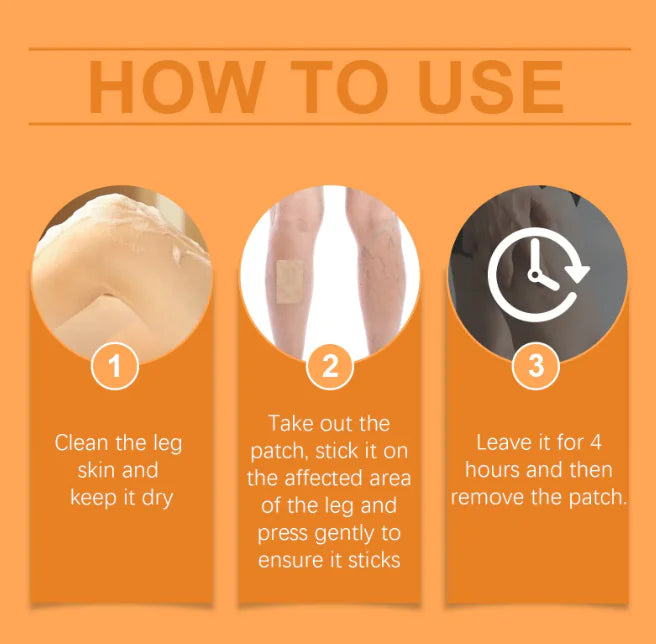 HOW TO USE

1

Clean the leg skin and keep it dry

2

Take out the patch, stick it on the affected area of the leg and press gently to ensure it sticks

3

Leave it for 4 hours and then remove the patch.