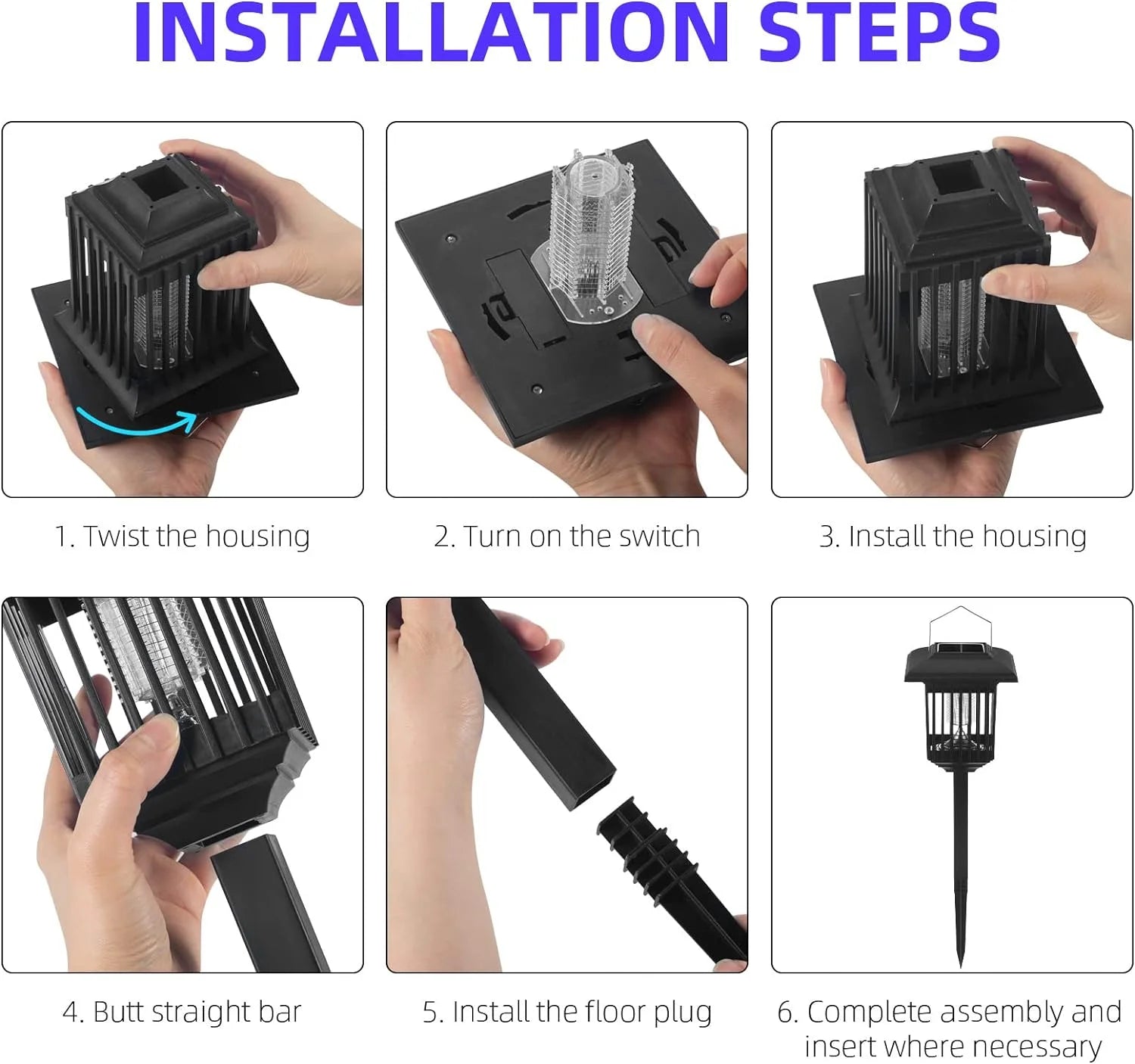 INSTALLATION STEPS

1. Twist the housing

2. Turn on the switch

3. Install the housing

4. Butt straight bar

5. Install the floor plug

6. Complete assembly and insert where necessary