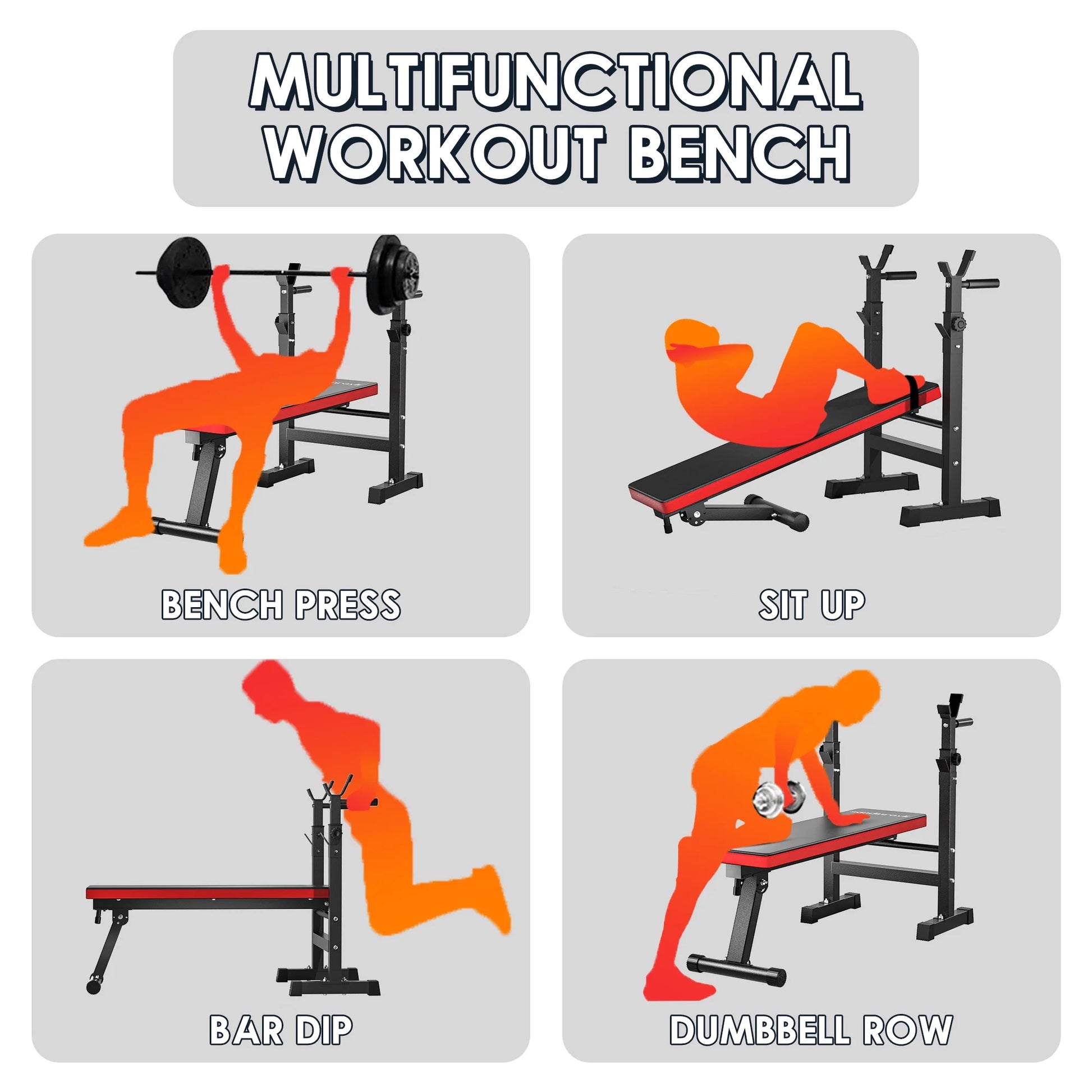 MULTIFUNCTIONAL WORKOUT BENCH

BENCH PRESS

SIT UP

BAR DIP

DUMBBELL ROW