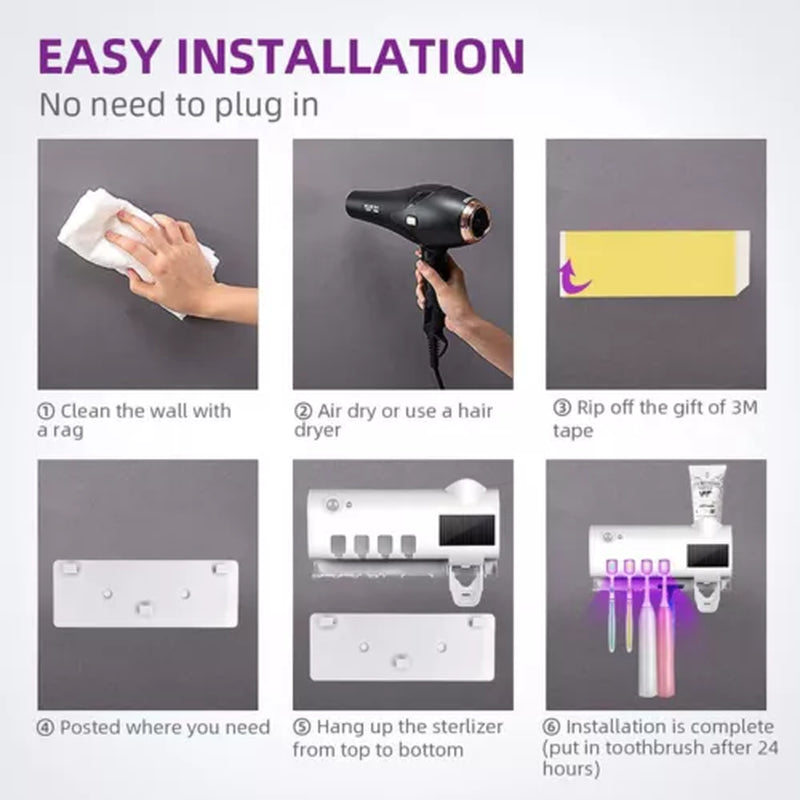 EASY INSTALLATION

No need to plug in

① Clean the wall with a rag

② Air dry or use a hair dryer

③ Rip off the gift of 3M tape

④ Posted where you need

⑤ Hang up the sterlizer from top to bottom

⑥ Installation is complete (put in toothbrush after 24 hours)