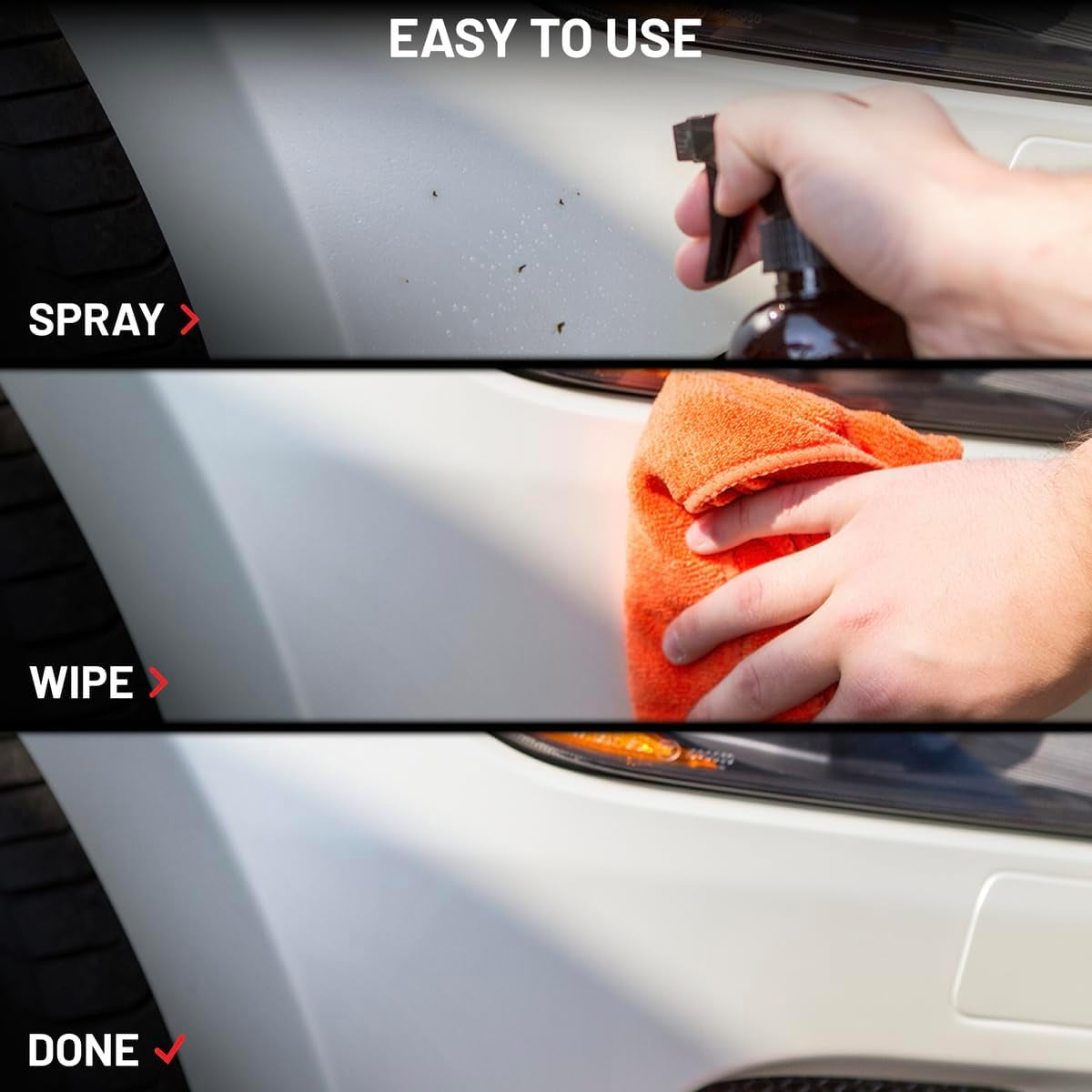 EASY TO USE

SPRAY >

WIPE >

DONE ✓