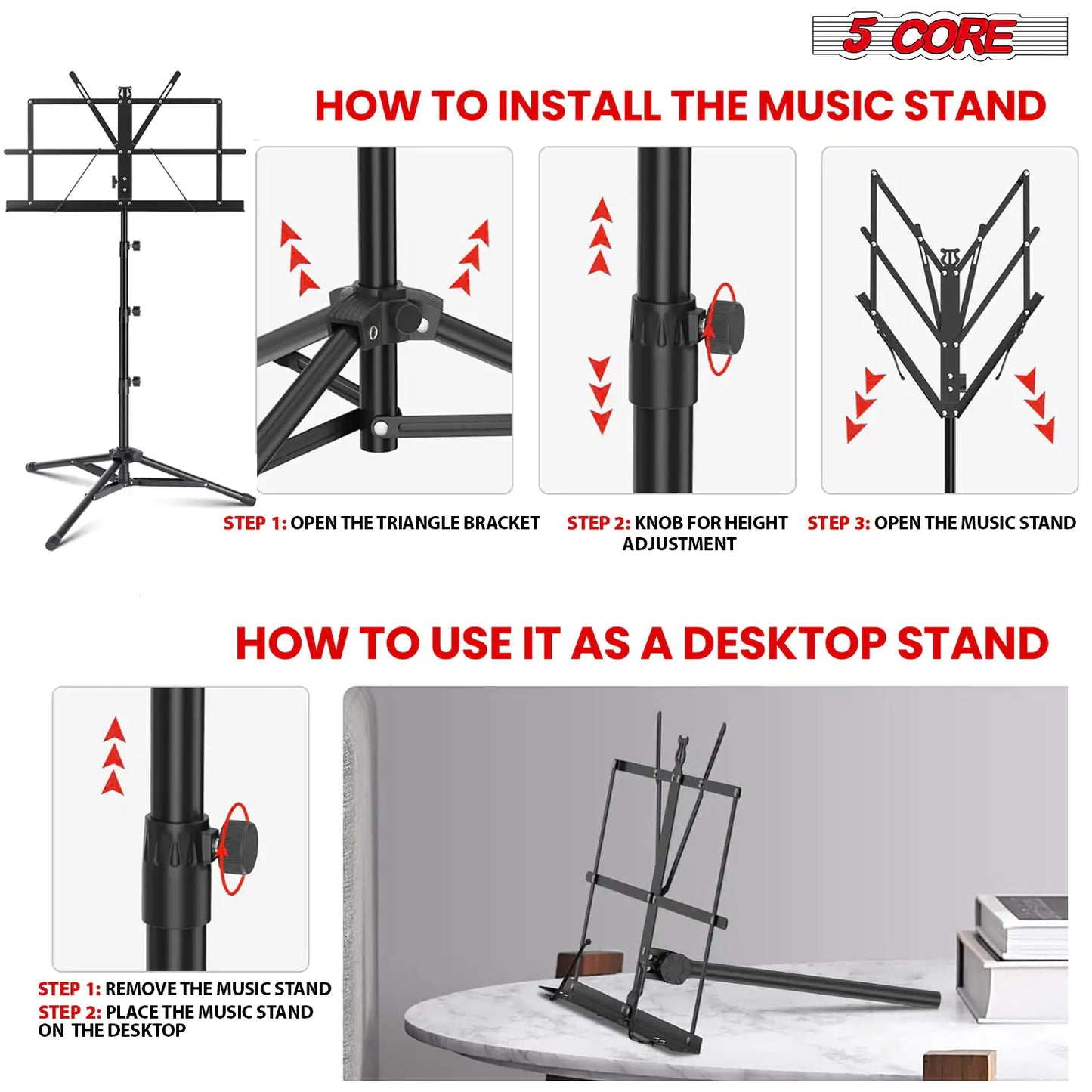 5 CORE

HOW TO INSTALL THE MUSIC STAND

STEP 1: OPEN THE TRIANGLE BRACKET

STEP 2: KNOB FOR HEIGHT ADJUSTMENT

STEP 3: OPEN THE MUSIC STAND

HOW TO USE IT AS A DESKTOP STAND

STEP 1: REMOVE THE MUSIC STAND

STEP 2: PLACE THE MUSIC STAND ON THE DESKTOP